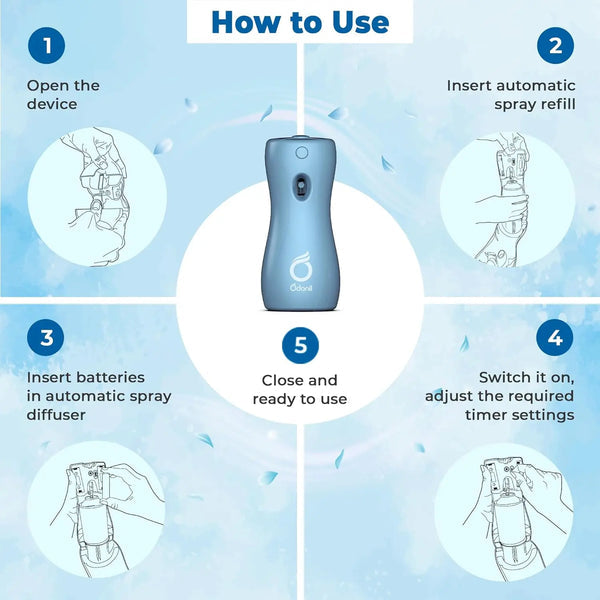 How to Use

1

Open the device

2

Insert automatic spray refill

Odonil

3

Insert batteries in automatic spray diffuser

5

Close and ready to use

4

Switch it on, adjust the required timer settings