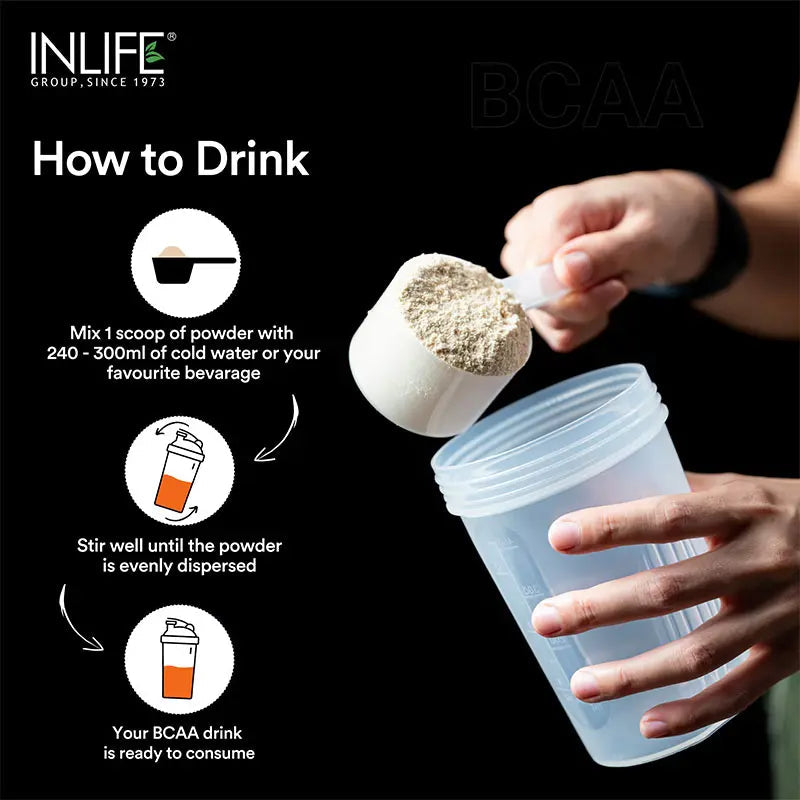 INLIFE®
GROUP, SINCE 1973

BCAA

How to Drink

Mix 1 scoop of powder with 240 - 300ml of cold water or your favourite bevarage

Stir well until the powder is evenly dispersed

Your BCAA drink is ready to consume