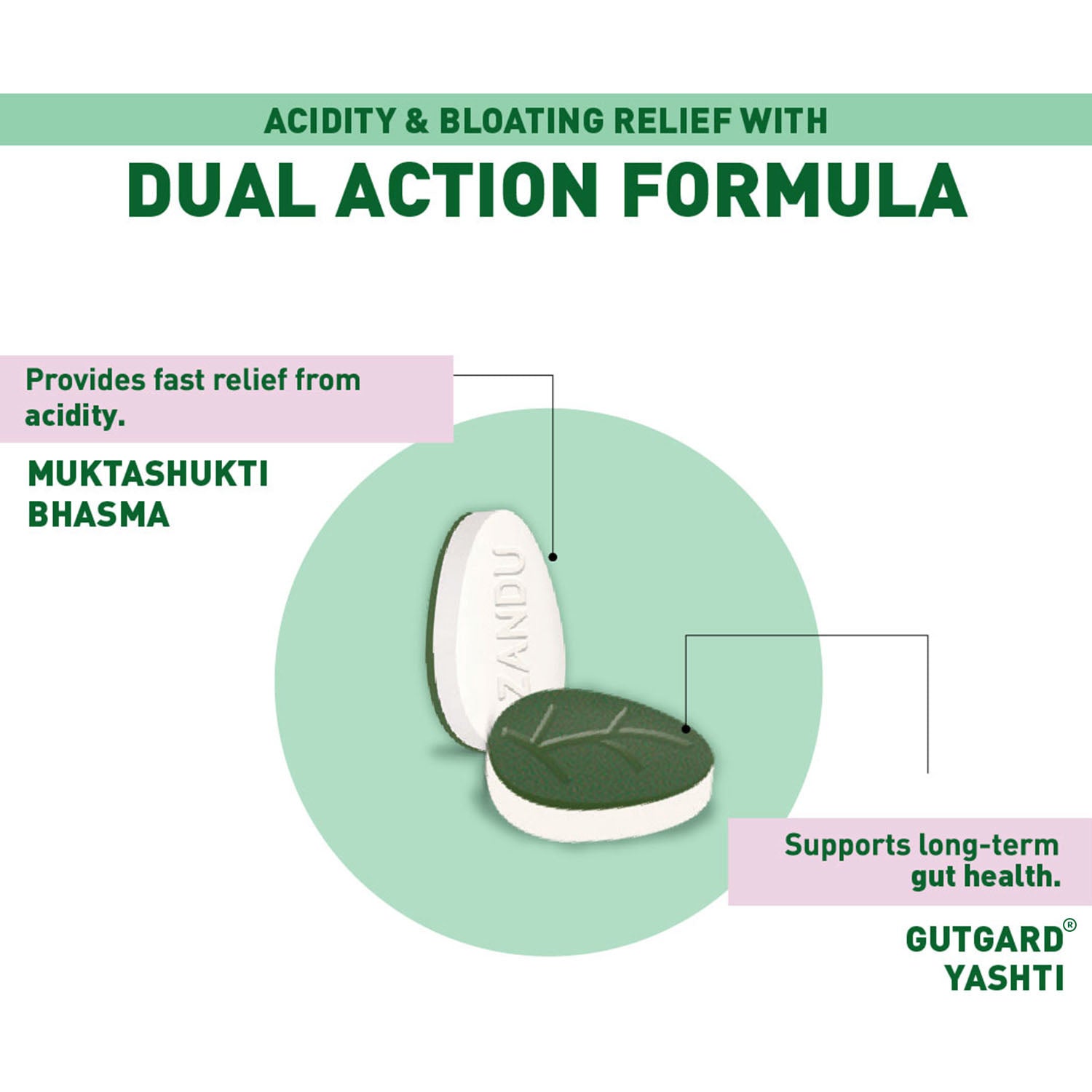 ACIDITY & BLOATING RELIEF WITH
DUAL ACTION FORMULA

Provides fast relief from acidity.

MUKTASHUKTI BHASMA

ZANDU

Supports long-term gut health.

GUTGARD®
YASHTI