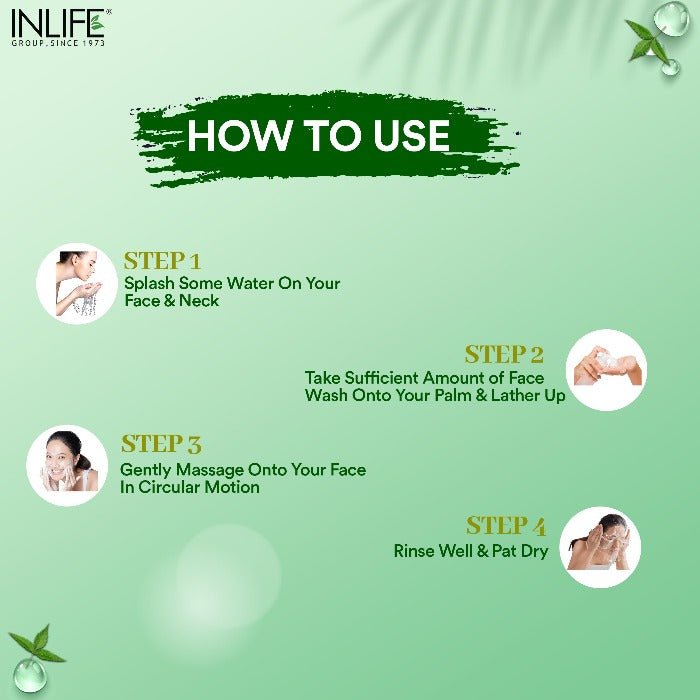 INLIFE®
GROUP, SINCE 1973

HOW TO USE

STEP 1
Splash Some Water On Your Face & Neck

STEP 2
Take Sufficient Amount of Face Wash Onto Your Palm & Lather Up

STEP 3
Gently Massage Onto Your Face In Circular Motion

STEP 4
Rinse Well & Pat Dry