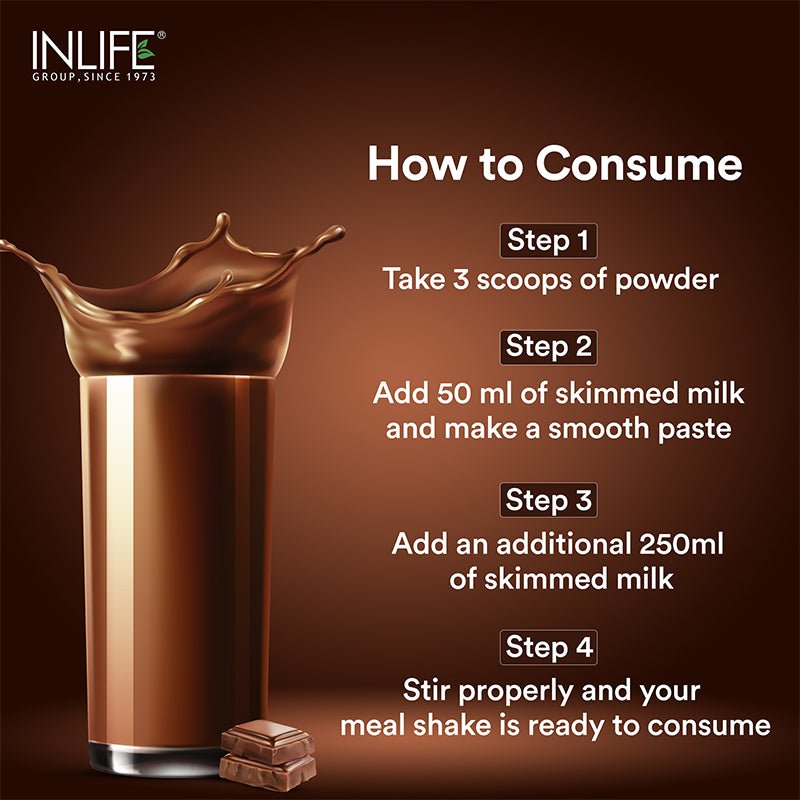 INLIFE®
GROUP, SINCE 1973

How to Consume

Step 1
Take 3 scoops of powder

Step 2
Add 50 ml of skimmed milk and make a smooth paste

Step 3
Add an additional 250ml of skimmed milk

Step 4
Stir properly and your meal shake is ready to consume