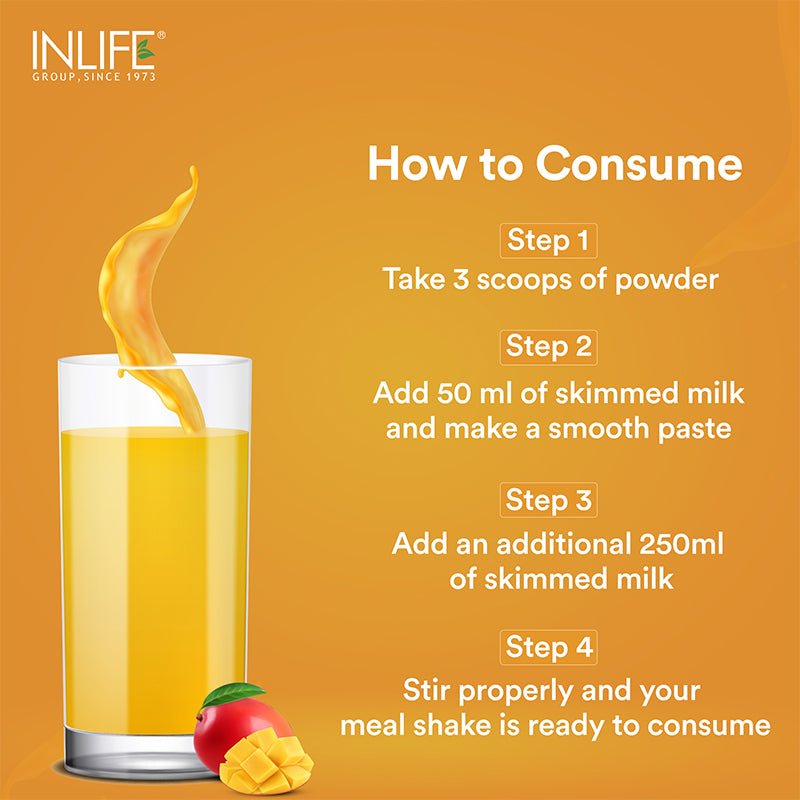 INLIFE®
GROUP, SINCE 1973

How to Consume

Step 1
Take 3 scoops of powder

Step 2
Add 50 ml of skimmed milk and make a smooth paste

Step 3
Add an additional 250ml of skimmed milk

Step 4
Stir properly and your meal shake is ready to consume